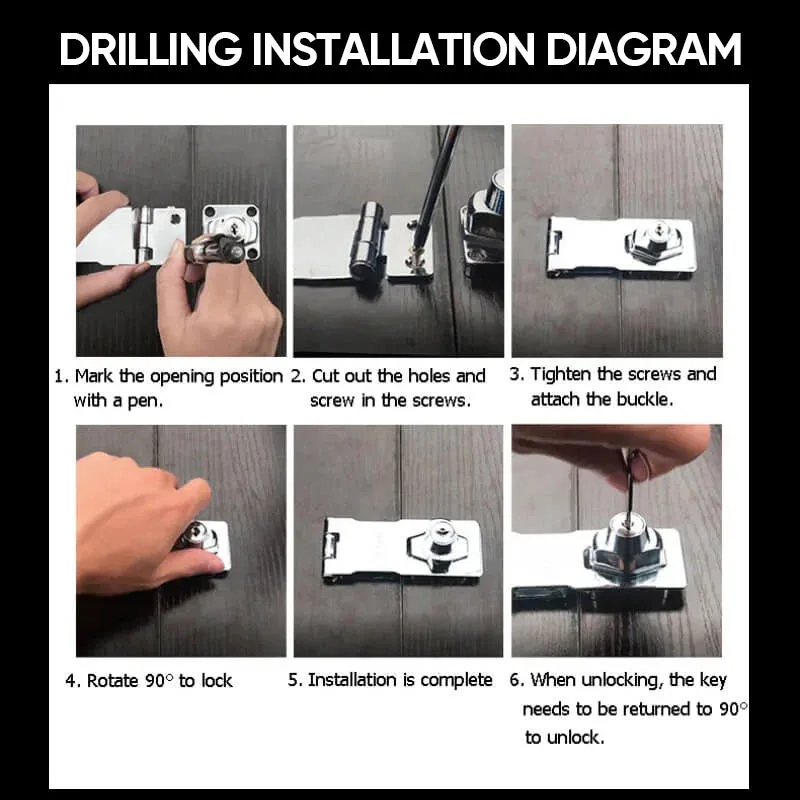 DRILLING INSTALLATION DIAGRAM

1. Mark the opening position with a pen.

2. Cut out the holes and screw in the screws.

3. Tighten the screws and attach the buckle.

4. Rotate 90° to lock

5. Installation is complete

6. When unlocking, the key needs to be returned to 90° to unlock.